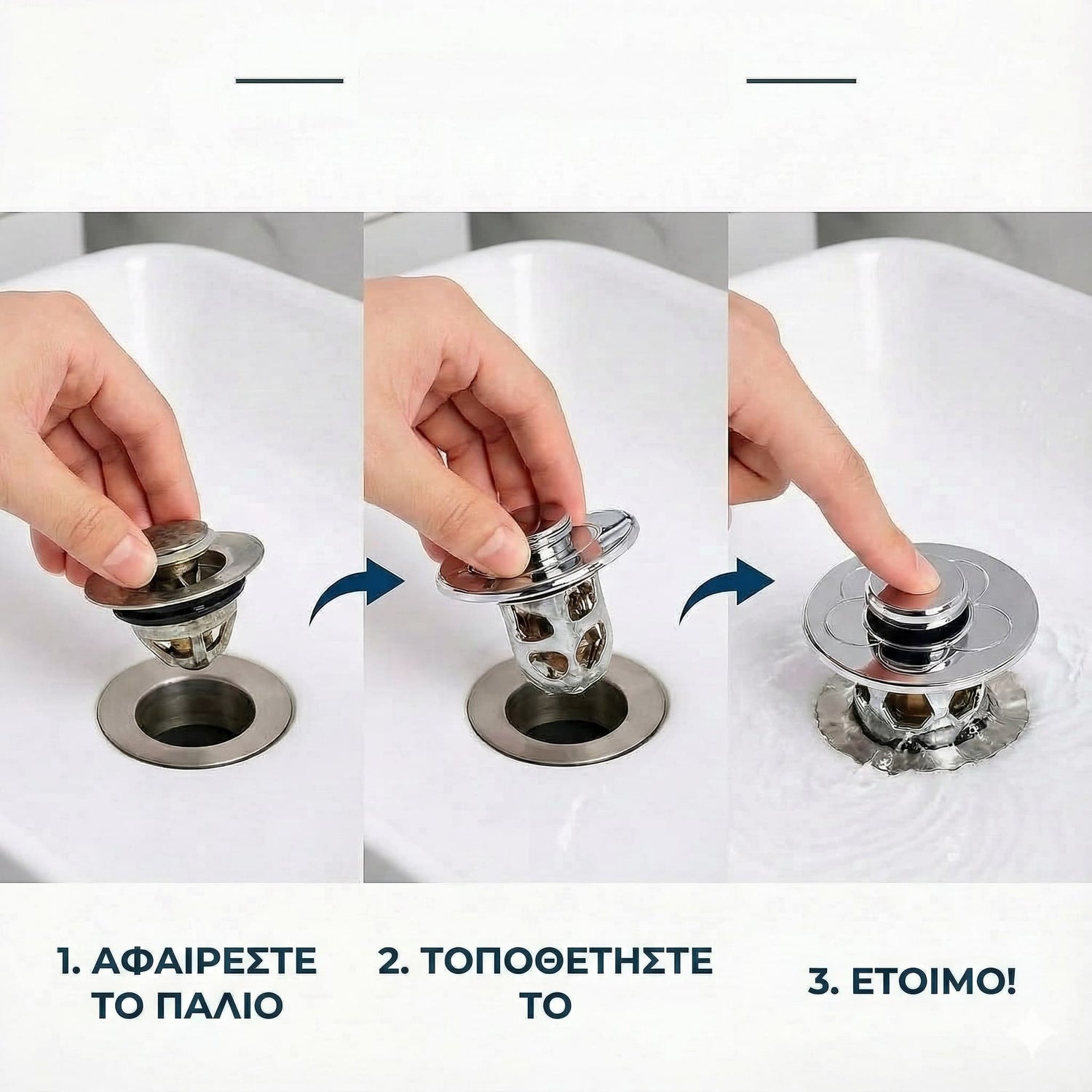 1. ΑΦΑΙΡΕΣΤΕ ΤΟ ΠΑΛΙΟ

2. ΤΟΠΟΘΕΤΗΣΤΕ ΤΟ

3. ΕΤΟΙΜΟ!